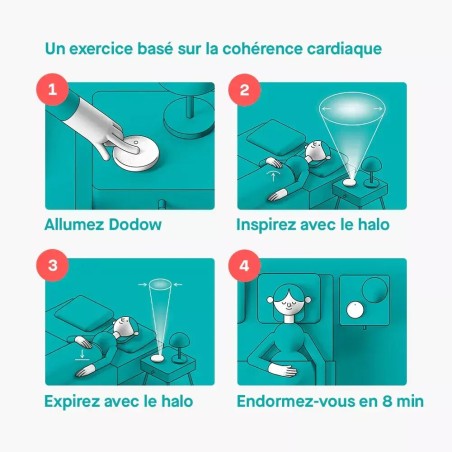 Un exercice basé sur la cohérence cardiaque

1
Allumez Dodow

2
Inspirez avec le halo

3
Expirez avec le halo

4
Endormez-vous en 8 min