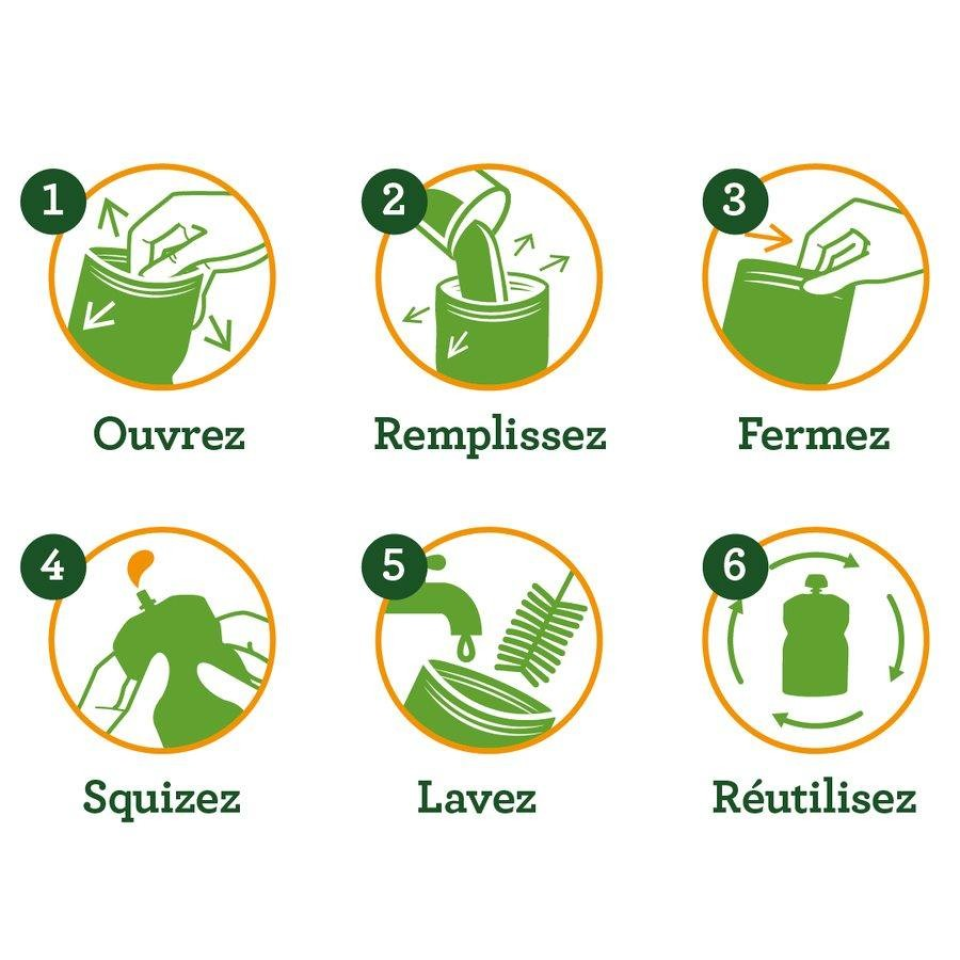 1
Ouvrez

2
Remplissez

3
Fermez

4
Squizez

5
Lavez

6
Réutilisez